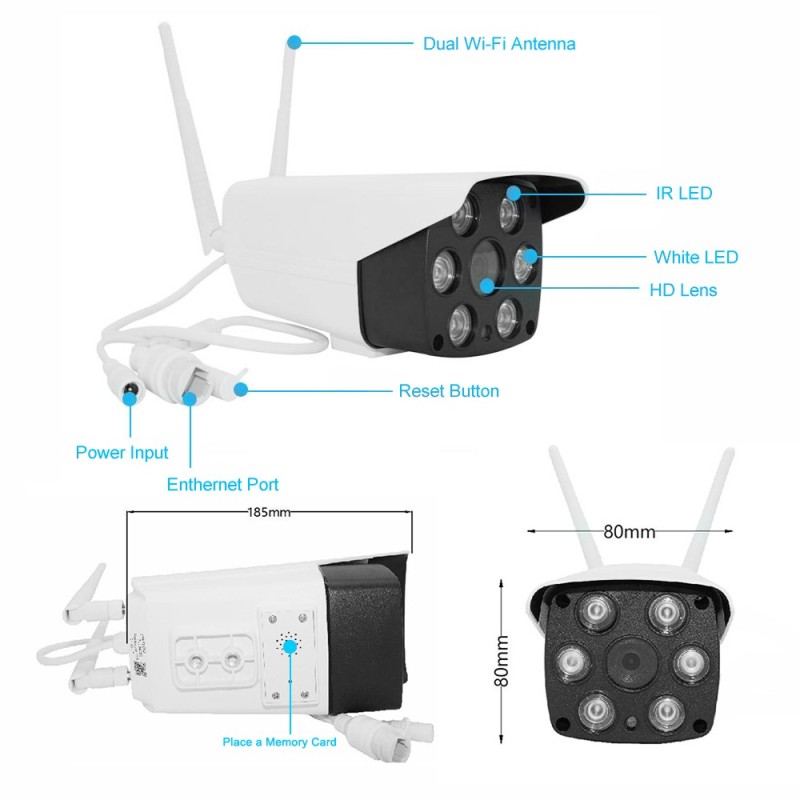 Dual Wi-Fi Antenna

IR LED

White LED

HD Lens

Reset Button

Power Input

Enthernet Port

185mm

80mm

80mm

Place a Memory Card