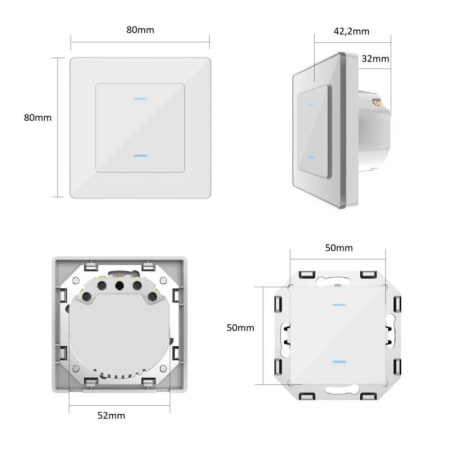 80mm

80mm

42,2mm

32mm

52mm

50mm

50mm